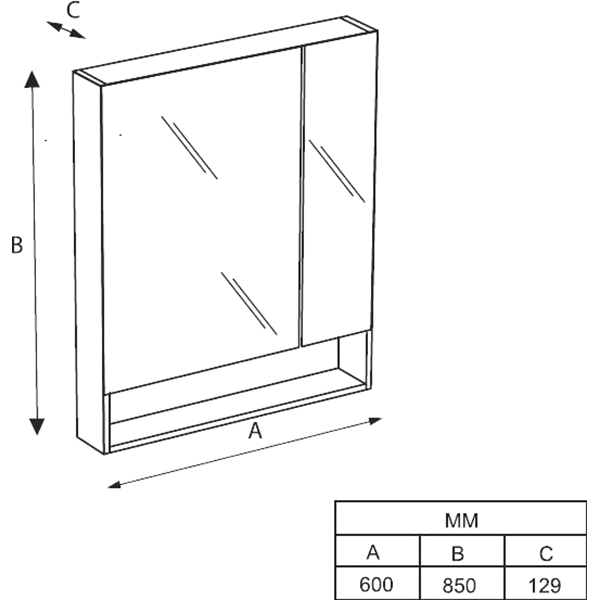 C

B

A

| MM | | |
|---|---|---|
| A | B | C |
| 600 | 850 | 129 |