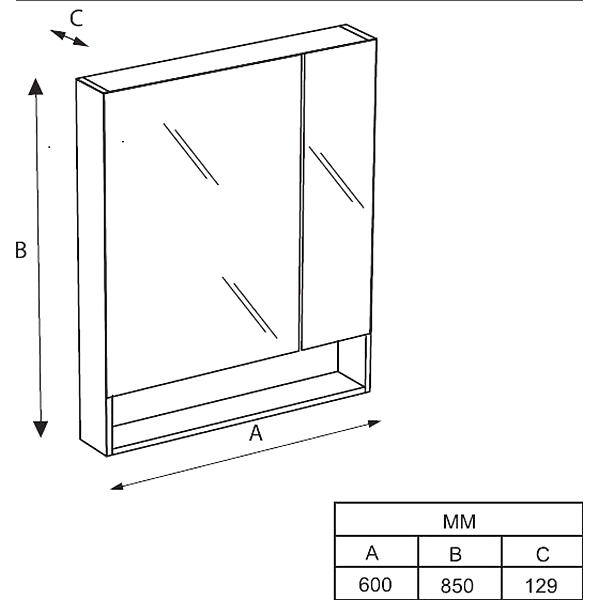 C

B

A

| MM | | |
|---|---|---|
| A | B | C |
| 600 | 850 | 129 |