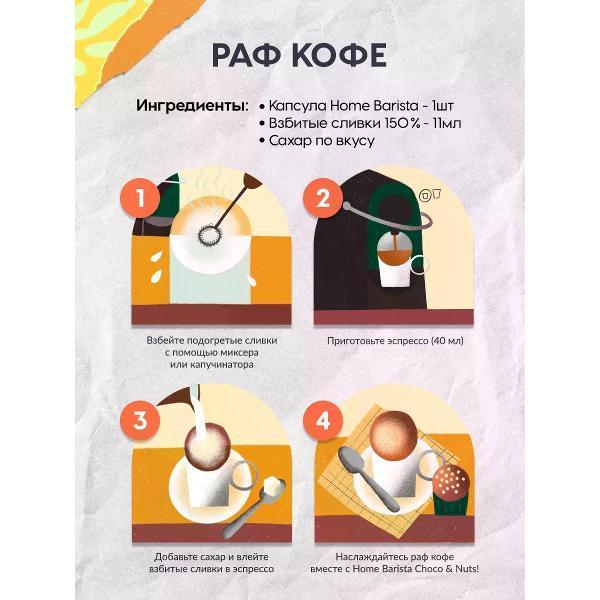 РАФ КОФЕ

Ингредиенты:
• Капсула Home Barista - 1шт
• Взбитые сливки 150% - 11мл
• Сахар по вкусу

1

Взбейте подогретые сливки с помощью миксера или капучинатора

2

Приготовьте эспрессо (40 мл)

3

Добавьте сахар и влейте взбитые сливки в эспрессо

4

Наслаждайтесь раф кофе вместе с Home Barista Choco & Nuts!