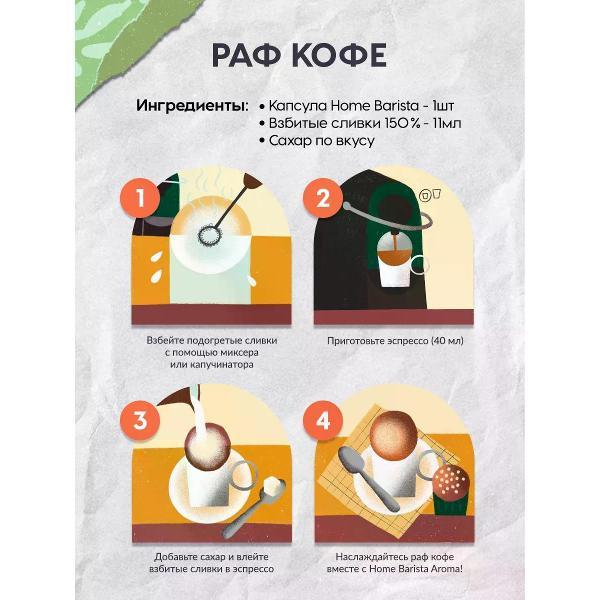 РАФ КОФЕ

Ингредиенты: • Капсула Home Barista - 1шт
• Взбитые сливки 150% - 11мл
• Сахар по вкусу

1

Взбейте подогретые сливки с помощью миксера или капучинатора

2

Приготовьте эспрессо (40 мл)

3

Добавьте сахар и влейте взбитые сливки в эспрессо

4

Наслаждайтесь раф кофе вместе с Home Barista Aroma!