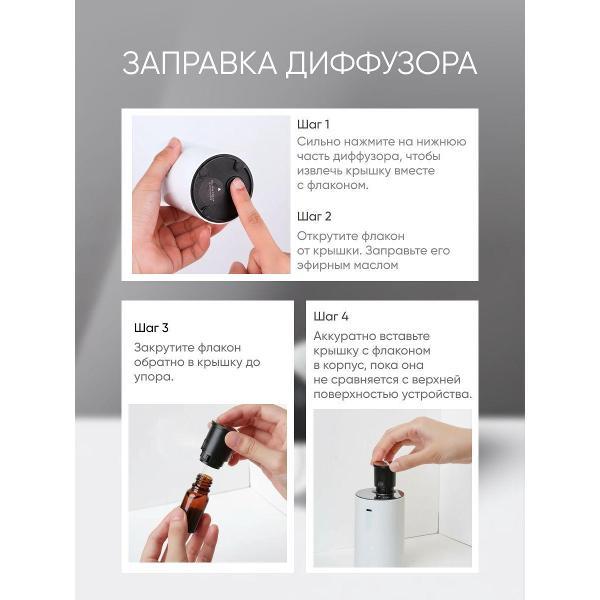 ЗАПРАВКА ДИФФУЗОРА

Шаг 1
Сильно нажмите на нижнюю часть диффузора, чтобы извлечь крышку вместе с флаконом.

Шаг 2
Открутите флакон от крышки. Заправьте его эфирным маслом

Шаг 3
Закрутите флакон обратно в крышку до упора.

Шаг 4
Аккуратно вставьте крышку с флаконом в корпус, пока она не сравняется с верхней поверхностью устройства.