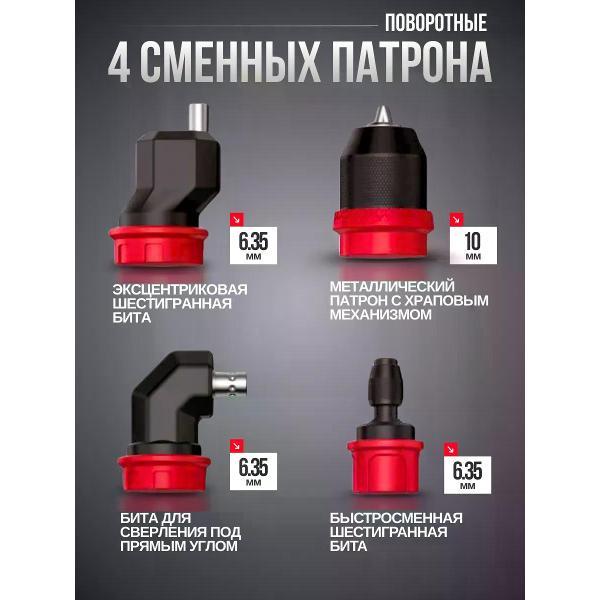 ПОВОРОТНЫЕ
4 СМЕННЫХ ПАТРОНА

6.35 мм

ЭКСЦЕНТРИКОВАЯ ШЕСТИГРАННАЯ БИТА

10 мм

МЕТАЛЛИЧЕСКИЙ ПАТРОН С ХРАПОВЫМ МЕХАНИЗМОМ

6.35 мм

БИТА ДЛЯ СВЕРЛЕНИЯ ПОД ПРЯМЫМ УГЛОМ

6.35 мм

БЫСТРОСМЕННАЯ ШЕСТИГРАННАЯ БИТА