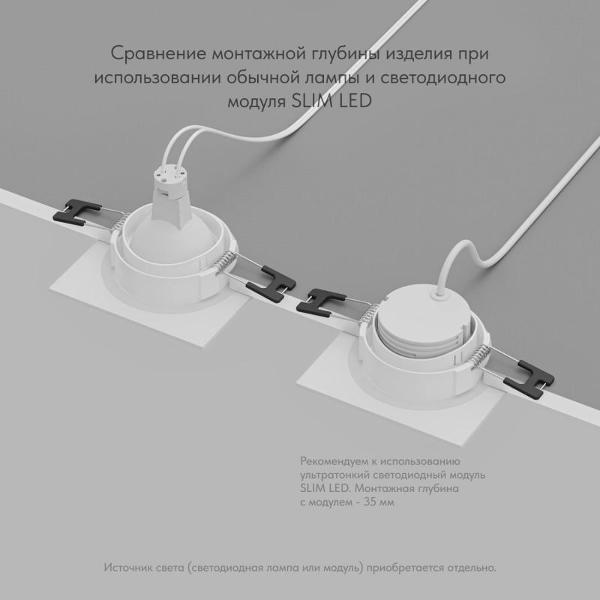 Сравнение монтажной глубины изделия при использовании обычной лампы и светодиодного модуля SLIM LED

Рекомендуем к использованию ультратонкий светодиодный модуль SLIM LED. Монтажная глубина с модулем - 35 мм

Источник света (светодиодная лампа или модуль) приобретается отдельно.