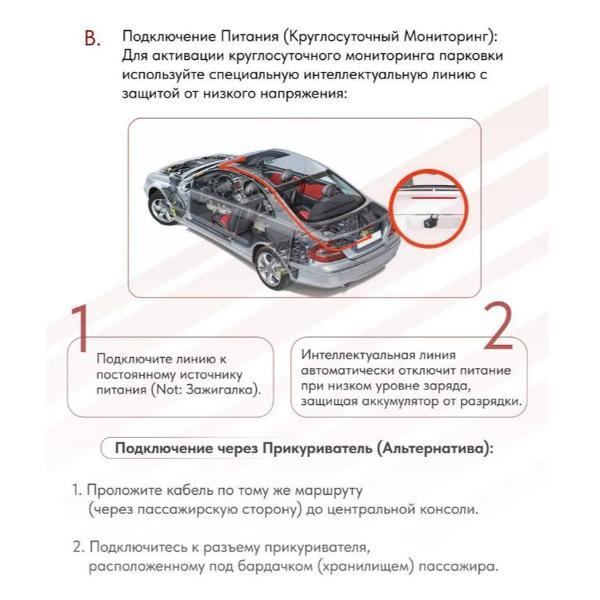 B. Подключение Питания (Круглосуточный Мониторинг): Для активации круглосуточного мониторинга парковки используйте специальную интеллектуальную линию с защитой от низкого напряжения:

1

Подключите линию к постоянному источнику питания (Not: Зажигалка).

2

Интеллектуальная линия автоматически отключит питание при низком уровне заряда, защищая аккумулятор от разрядки.

Подключение через Прикуриватель (Альтернатива):

1. Проложите кабель по тому же маршруту (через пассажирскую сторону) до центральной консоли.

2. Подключитесь к разъему прикуривателя, расположенному под бардачком (хранилищем) пассажира.