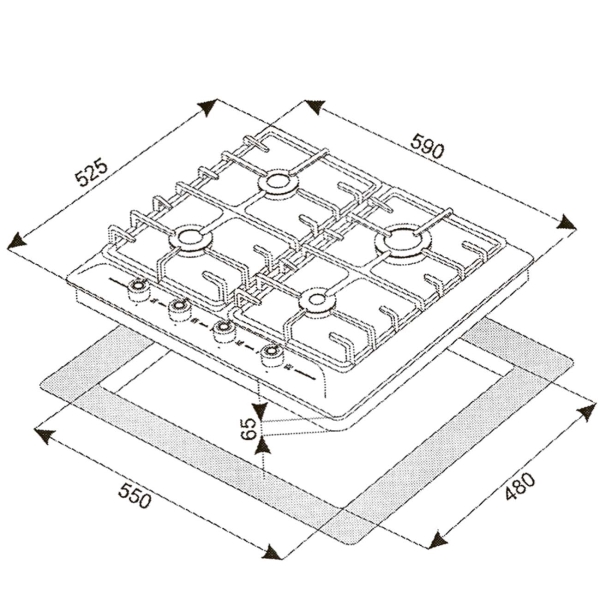 525
590
65
550
480