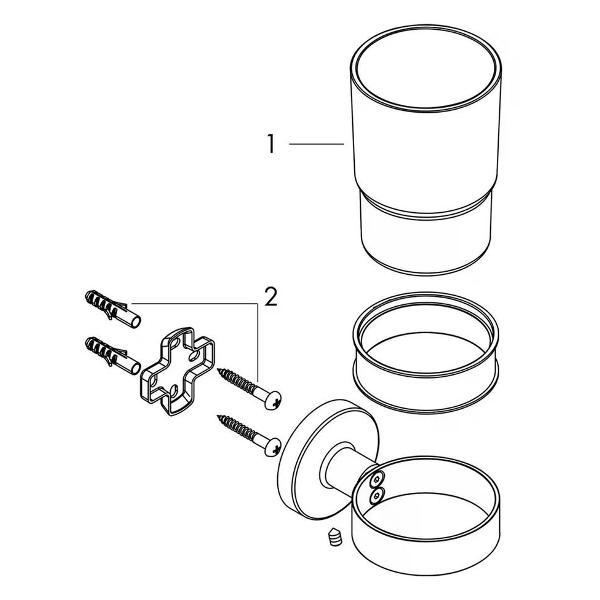 1

2