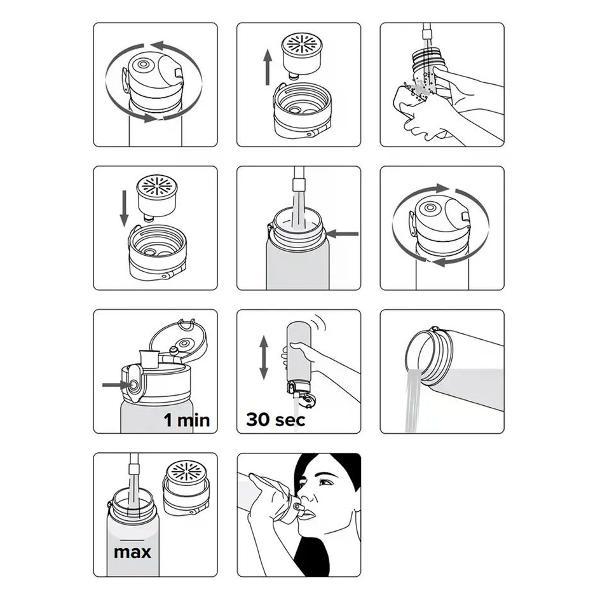 1 min

30 sec

max