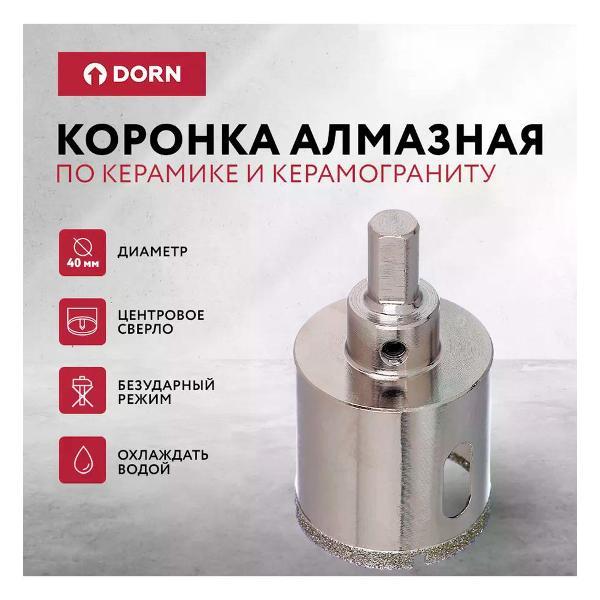 DORN

КОРОНКА АЛМАЗНАЯ
ПО КЕРАМИКЕ И КЕРАМОГРАНИТУ

40 мм
ДИАМЕТР

ЦЕНТРОВОЕ СВЕРЛО

БЕЗУДАРНЫЙ РЕЖИМ

ОХЛАЖДАТЬ ВОДОЙ