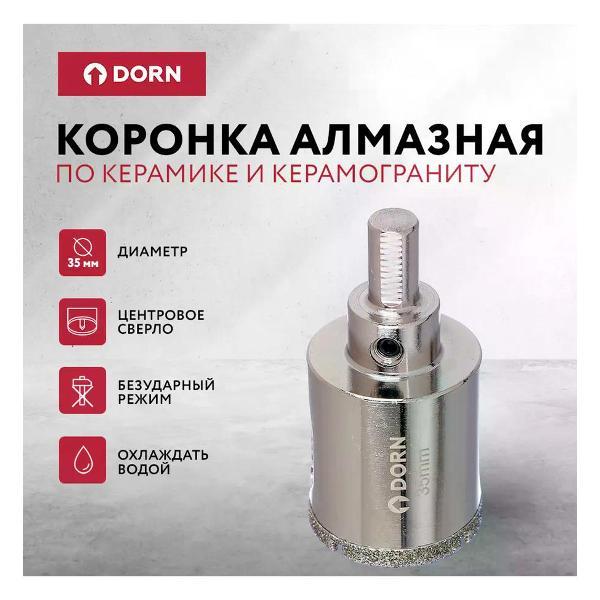 DORN

КОРОНКА АЛМАЗНАЯ
ПО КЕРАМИКЕ И КЕРАМОГРАНИТУ

35 мм
ДИАМЕТР

ЦЕНТРОВОЕ СВЕРЛО

БЕЗУДАРНЫЙ РЕЖИМ

ОХЛАЖДАТЬ ВОДОЙ

DORN
35mm