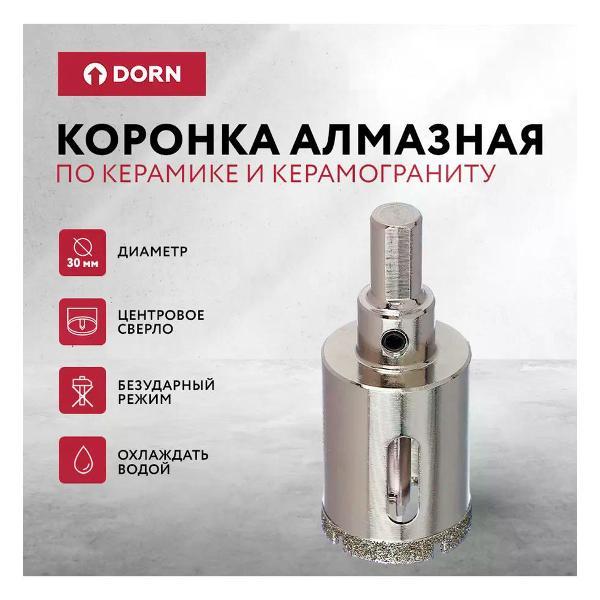 DORN

КОРОНКА АЛМАЗНАЯ
ПО КЕРАМИКЕ И КЕРАМОГРАНИТУ

30 мм
ДИАМЕТР

ЦЕНТРОВОЕ СВЕРЛО

БЕЗУДАРНЫЙ РЕЖИМ

ОХЛАЖДАТЬ ВОДОЙ