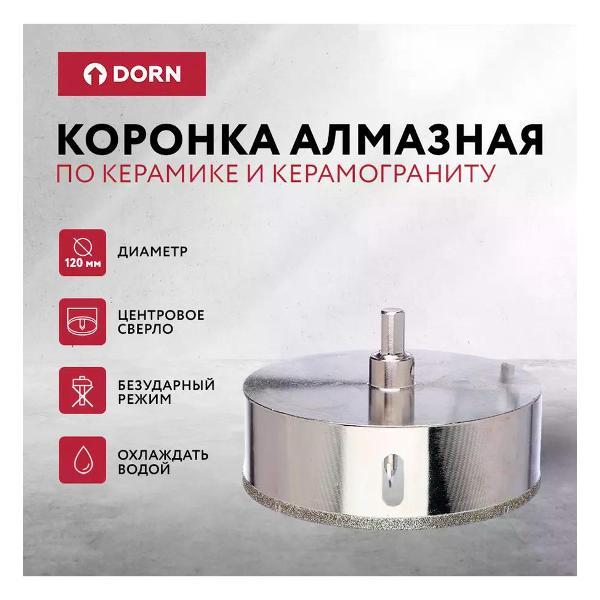 DORN

КОРОНКА АЛМАЗНАЯ
ПО КЕРАМИКЕ И КЕРАМОГРАНИТУ

120 мм
ДИАМЕТР

ЦЕНТРОВОЕ СВЕРЛО

БЕЗУДАРНЫЙ РЕЖИМ

ОХЛАЖДАТЬ ВОДОЙ