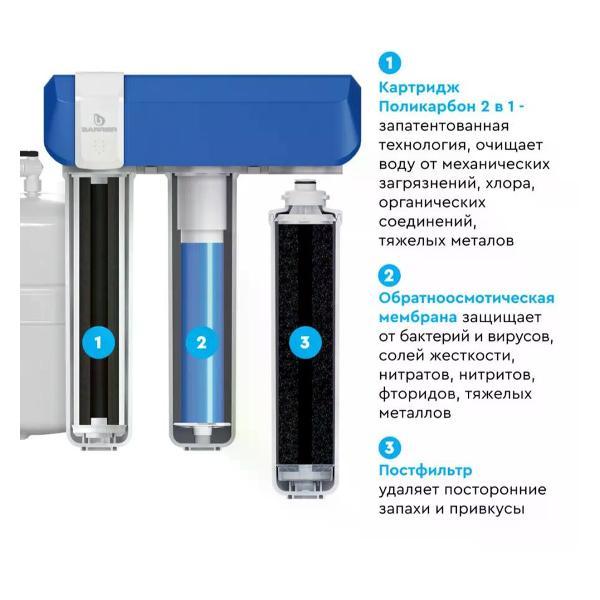 BARRIER

1

2

3

1
Картридж Поликарбон 2 в 1 - запатентованная технология, очищает воду от механических загрязнений, хлора, органических соединений, тяжелых металов

2
Обратноосмотическая мембрана защищает от бактерий и вирусов, солей жесткости, нитратов, нитритов, фторидов, тяжелых металлов

3
Постфильтр удаляет посторонние запахи и привкусы