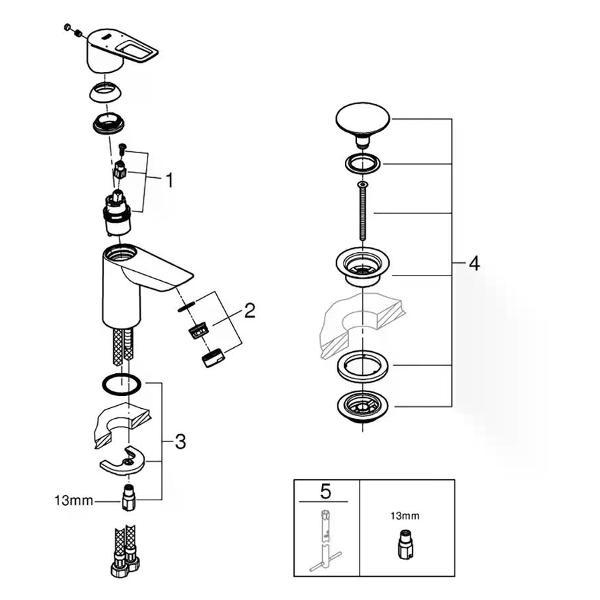 1
2
3
13mm
4
5
13mm