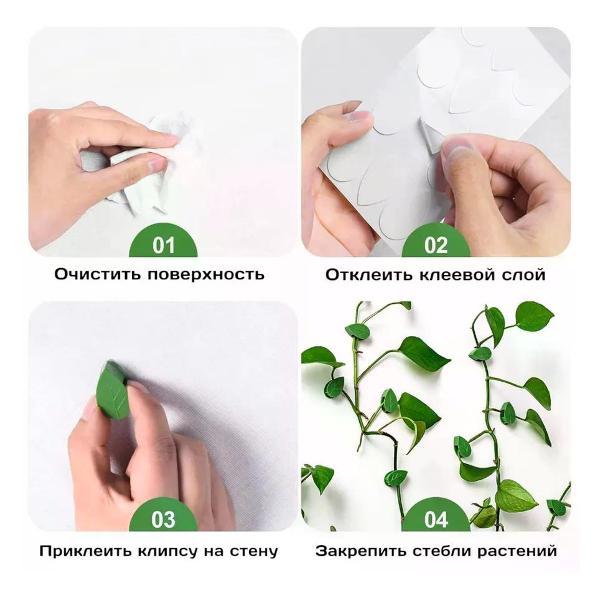 01

Очистить поверхность

02

Отклеить клеевой слой

03

Приклеить клипсу на стену

04

Закрепить стебли растений