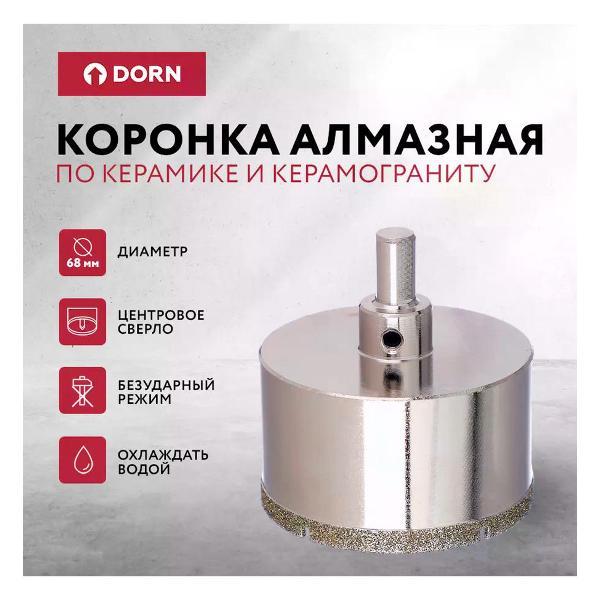 DORN

КОРОНКА АЛМАЗНАЯ
ПО КЕРАМИКЕ И КЕРАМОГРАНИТУ

68 мм
ДИАМЕТР

ЦЕНТРОВОЕ СВЕРЛО

БЕЗУДАРНЫЙ РЕЖИМ

ОХЛАЖДАТЬ ВОДОЙ