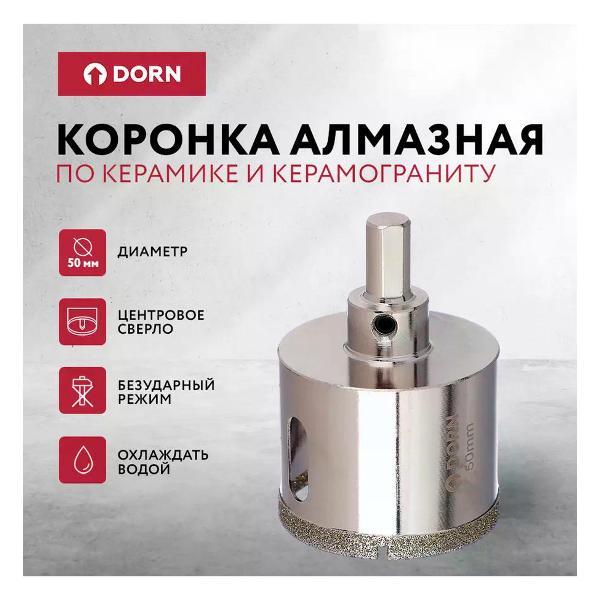 DORN

КОРОНКА АЛМАЗНАЯ
ПО КЕРАМИКЕ И КЕРАМОГРАНИТУ

50 мм
ДИАМЕТР

ЦЕНТРОВОЕ СВЕРЛО

БЕЗУДАРНЫЙ РЕЖИМ

ОХЛАЖДАТЬ ВОДОЙ

DORN
50mm