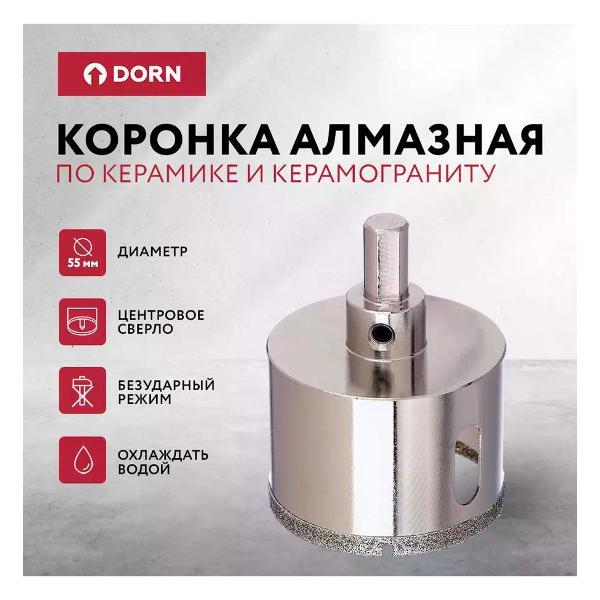 DORN

КОРОНКА АЛМАЗНАЯ
ПО КЕРАМИКЕ И КЕРАМОГРАНИТУ

55 мм
ДИАМЕТР

ЦЕНТРОВОЕ СВЕРЛО

БЕЗУДАРНЫЙ РЕЖИМ

ОХЛАЖДАТЬ ВОДОЙ