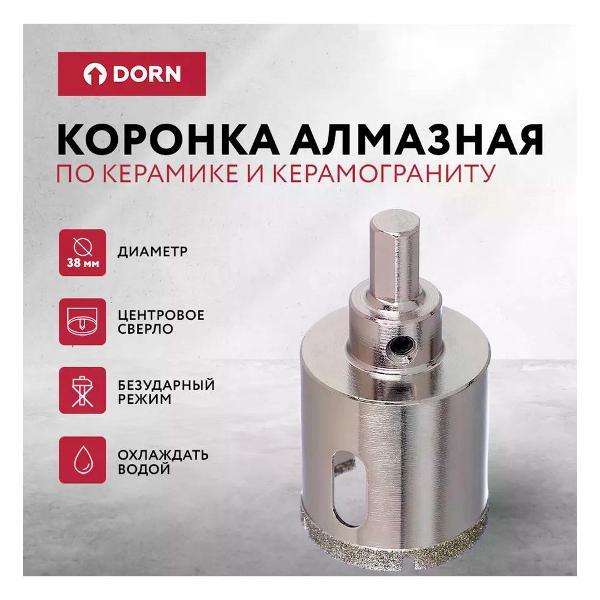 DORN

КОРОНКА АЛМАЗНАЯ
ПО КЕРАМИКЕ И КЕРАМОГРАНИТУ

38 мм
ДИАМЕТР

ЦЕНТРОВОЕ СВЕРЛО

БЕЗУДАРНЫЙ РЕЖИМ

ОХЛАЖДАТЬ ВОДОЙ