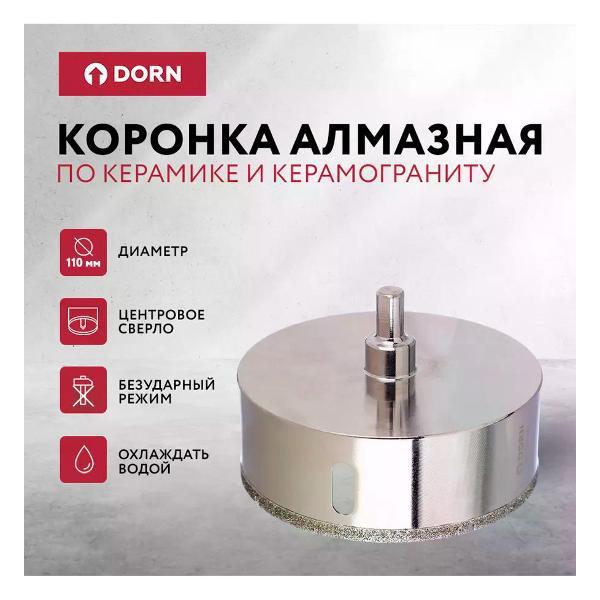 DORN

КОРОНКА АЛМАЗНАЯ
ПО КЕРАМИКЕ И КЕРАМОГРАНИТУ

110 мм
ДИАМЕТР

ЦЕНТРОВОЕ СВЕРЛО

БЕЗУДАРНЫЙ РЕЖИМ

ОХЛАЖДАТЬ ВОДОЙ