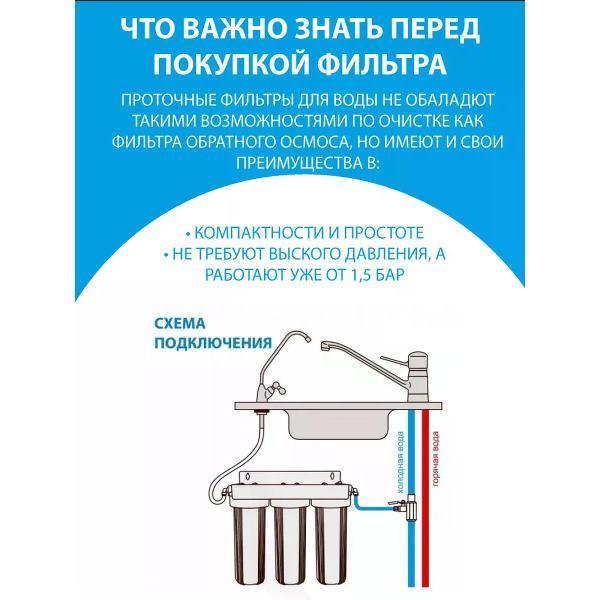 ЧТО ВАЖНО ЗНАТЬ ПЕРЕД ПОКУПКОЙ ФИЛЬТРА

ПРОТОЧНЫЕ ФИЛЬТРЫ ДЛЯ ВОДЫ НЕ ОБАЛАДЮТ ТАКИМИ ВОЗМОЖНОСТЯМИ ПО ОЧИСТКЕ КАК ФИЛЬТРА ОБРАТНОГО ОСМОСА, НО ИМЕЮТ И СВОИ ПРЕИМУЩЕСТВА В:

• КОМПАКТНОСТИ И ПРОСТОТЕ
• НЕ ТРЕБУЮТ ВЫСКОГО ДАВЛЕНИЯ, А РАБОТАЮТ УЖЕ ОТ 1,5 БАР

СХЕМА ПОДКЛЮЧЕНИЯ

холодная вода

горячая вода