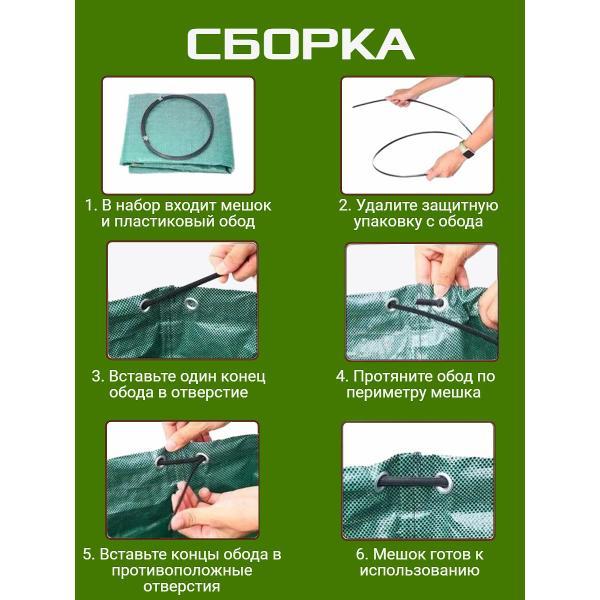 СБОРКА

1. В набор входит мешок и пластиковый обод

2. Удалите защитную упаковку с обода

3. Вставьте один конец обода в отверстие

4. Протяните обод по периметру мешка

5. Вставьте концы обода в противоположные отверстия

6. Мешок готов к использованию