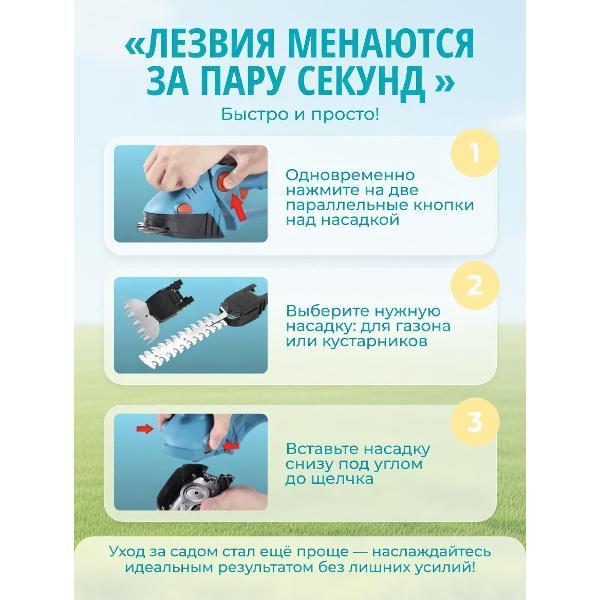 «ЛЕЗВИЯ МЕНАЮТСЯ ЗА ПАРУ СЕКУНД »

Быстро и просто!

1

Одновременно нажмите на две параллельные кнопки над насадкой

2

Выберите нужную насадку: для газона или кустарников

3

Вставьте насадку снизу под углом до щелчка

Уход за садом стал ещё проще — наслаждайтесь идеальным результатом без лишних усилий!