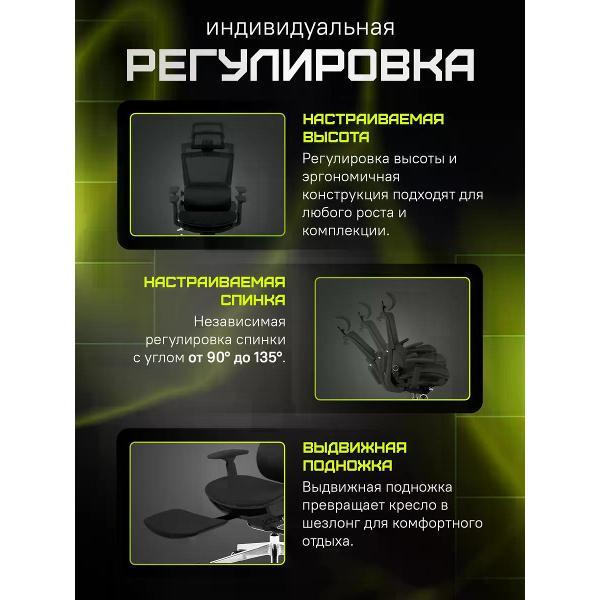 индивидуальная
РЕГУЛИРОВКА

НАСТРАИВАЕМАЯ ВЫСОТА
Регулировка высоты и эргономичная конструкция подходят для любого роста и комплекции.

НАСТРАИВАЕМАЯ СПИНКА
Независимая регулировка спинки с углом от 90° до 135°.

ВЫДВИЖНАЯ ПОДНОЖКА
Выдвижная подножка превращает кресло в шезлонг для комфортного отдыха.