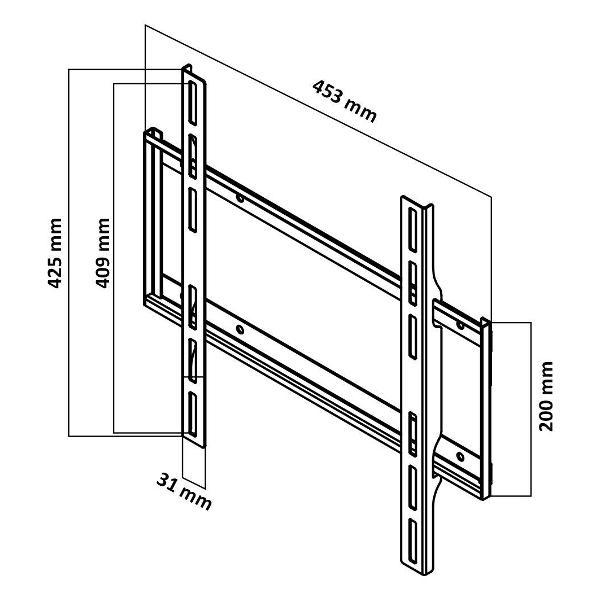 453 mm

425 mm

409 mm

200 mm

31 mm