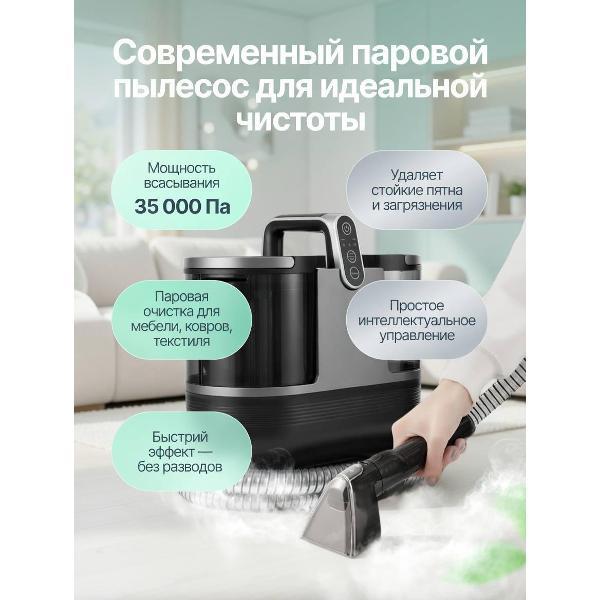 Современный паровой пылесос для идеальной чистоты

Мощность всасывания
35 000 Па

Удаляет стойкие пятна и загрязнения

Паровая очистка для мебели, ковров, текстиля

Простое интеллектуальное управление

Быстрий эффект — без разводов