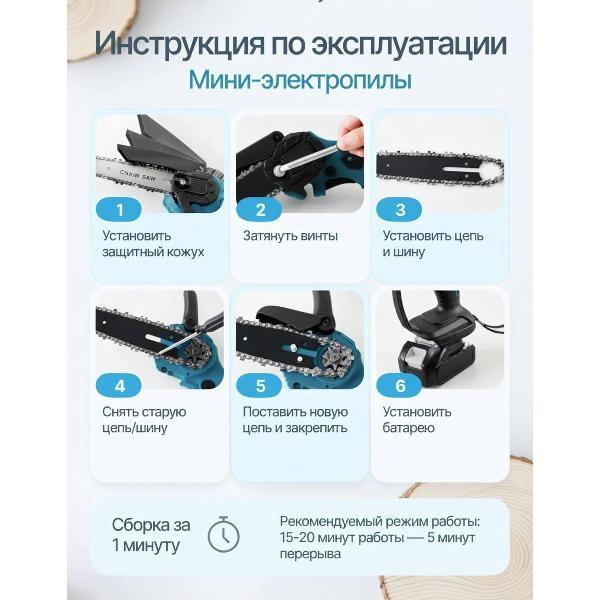 Инструкция по эксплуатации

Мини-электропилы

CHAIN SAW

1

Установить защитный кожух

2

Затянуть винты

3

Установить цепь и шину

4

Снять старую цепь/шину

5

Поставить новую цепь и закрепить

6

Установить батарею

Сборка за 1 минуту

Рекомендуемый режим работы: 15-20 минут работы — 5 минут перерыва