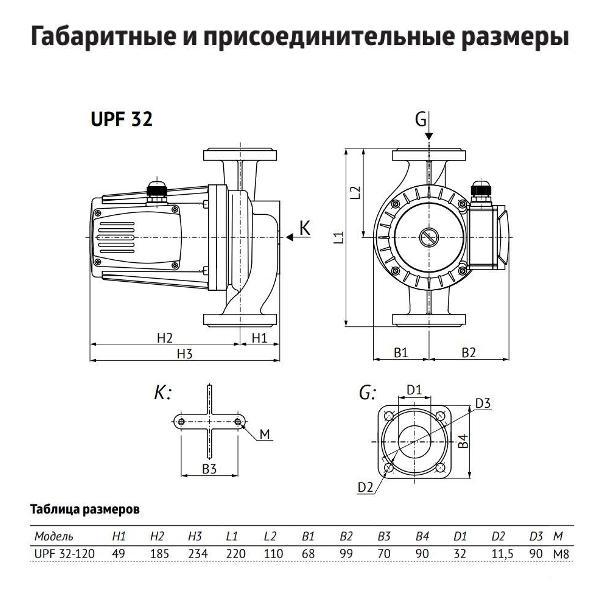 Габаритные и присоединительные размеры

UPF 32

G

K

L2

L1

H2

H1

H3

B1

B2

K:

M

B3

G:

D1

D3

B4

D2

Таблица размеров

| Модель | H1 | H2 | H3 | L1 | L2 | B1 | B2 | B3 | B4 | D1 | D2 | D3 | M |
|---|---|---|---|---|---|---|---|---|---|---|---|---|---|
| UPF 32-120 | 49 | 185 | 234 | 220 | 110 | 68 | 99 | 70 | 90 | 32 | 11,5 | 90 | M8 |