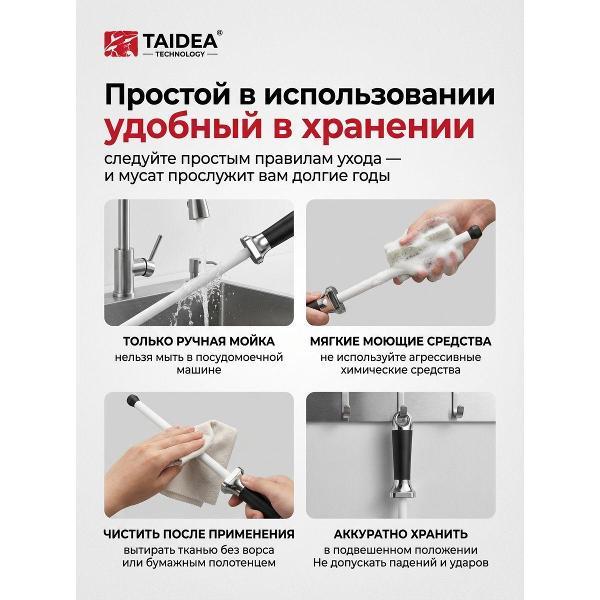 TAIDEA®
TECHNOLOGY

Простой в использовании удобный в хранении

следуйте простым правилам ухода — и мусат прослужит вам долгие годы

ТОЛЬКО РУЧНАЯ МОЙКА
нельзя мыть в посудомоечной машине

МЯГКИЕ МОЮЩИЕ СРЕДСТВА
не используйте агрессивные химические средства

ЧИСТИТЬ ПОСЛЕ ПРИМЕНЕНИЯ
вытирать тканью без ворса или бумажным полотенцем

АККУРАТНО ХРАНИТЬ
в подвешенном положении
Не допускать падений и ударов