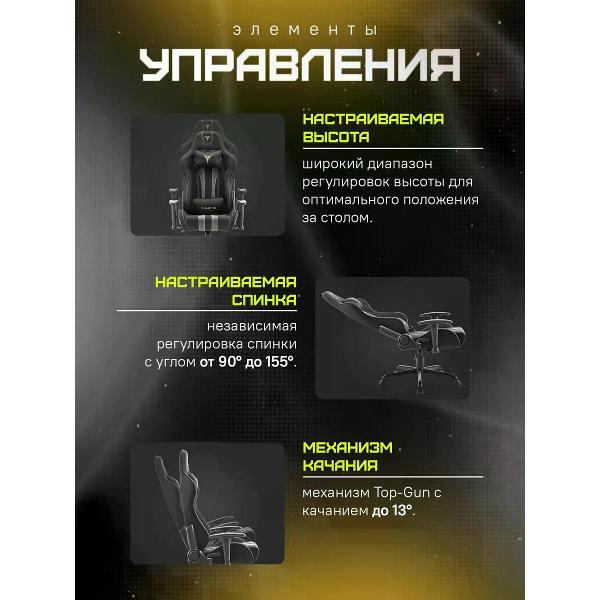 элементы

УПРАВЛЕНИЯ

НАСТРАИВАЕМАЯ ВЫСОТА

широкий диапазон регулировок высоты для оптимального положения за столом.

НАСТРАИВАЕМАЯ СПИНКА

независимая регулировка спинки с углом от 90° до 155°.

МЕХАНИЗМ КАЧАНИЯ

механизм Top-Gun с качанием до 13°.