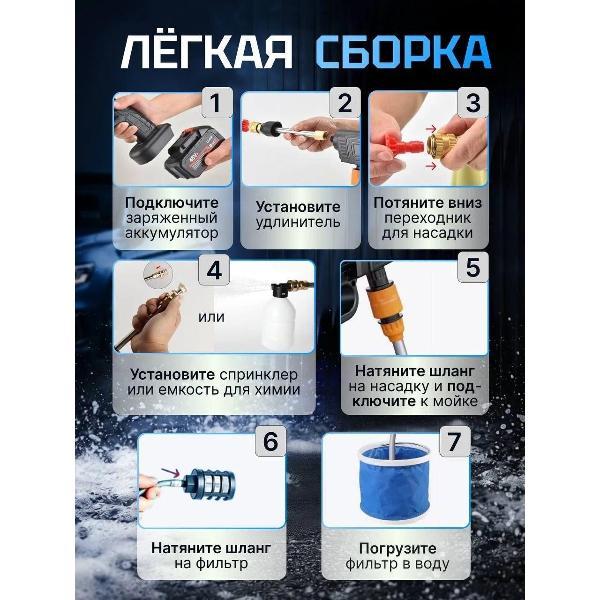 ЛЁГКАЯ СБОРКА

1
Подключите заряженный аккумулятор

2
Установите удлинитель

3
Потяните вниз переходник для насадки

4
или
Установите спринклер или емкость для химии

5
Натяните шланг на насадку и подключите к мойке

6
Натяните шланг на фильтр

7
Погрузите фильтр в воду