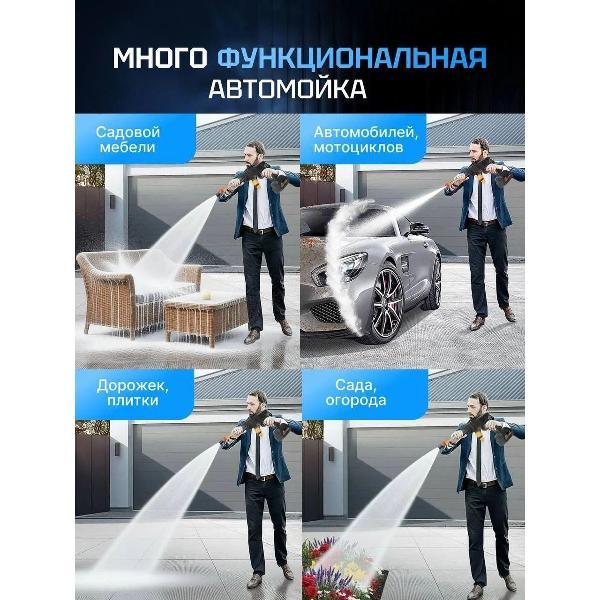 МНОГО ФУНКЦИОНАЛЬНАЯ АВТОМОЙКА

Садовой мебели

Автомобилей, мотоциклов

Дорожек, плитки

Сада, огорода