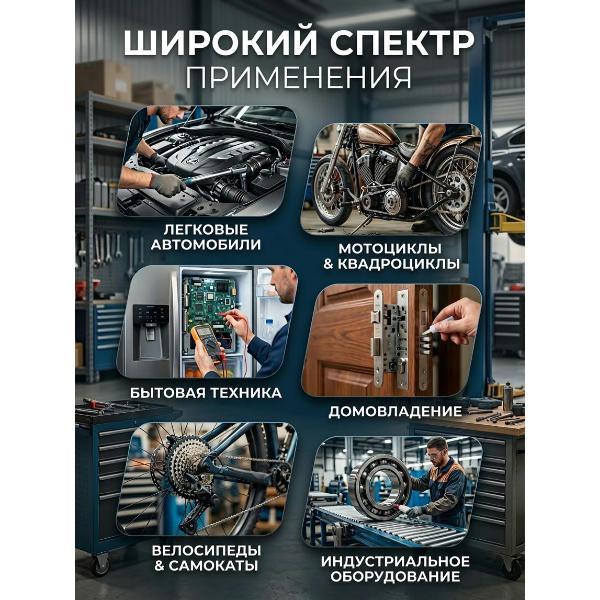 ШИРОКИЙ СПЕКТР
ПРИМЕНЕНИЯ

ЛЕГКОВЫЕ АВТОМОБИЛИ

МОТОЦИКЛЫ & КВАДРОЦИКЛЫ

БЫТОВАЯ ТЕХНИКА

ДОМОВЛАДЕНИЕ

ВЕЛОСИПЕДЫ & САМОКАТЫ

ИНДУСТРИАЛЬНОЕ ОБОРУДОВАНИЕ