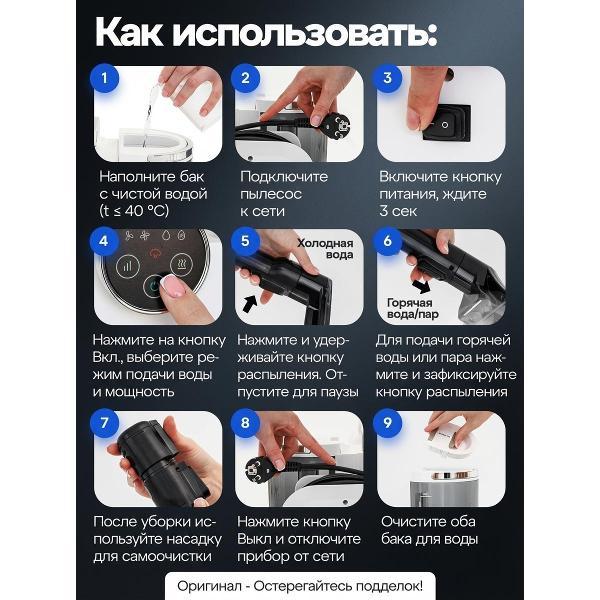 Как использовать:

1

Наполните бак с чистой водой (t ≤ 40 °C)

2

Подключите пылесос к сети

3

Включите кнопку питания, ждите 3 сек

4

Нажмите на кнопку Вкл., выберите режим подачи воды и мощность

5

Холодная вода

Нажмите и удерживайте кнопку распыления. Отпустите для паузы

6

Горячая вода/пар

Для подачи горячей воды или пара нажмите и зафиксируйте кнопку распыления

7

После уборки используйте насадку для самоочистки

8

Нажмите кнопку Выкл и отключите прибор от сети

9

Очистите оба бака для воды

Оригинал - Остерегайтесь подделок!