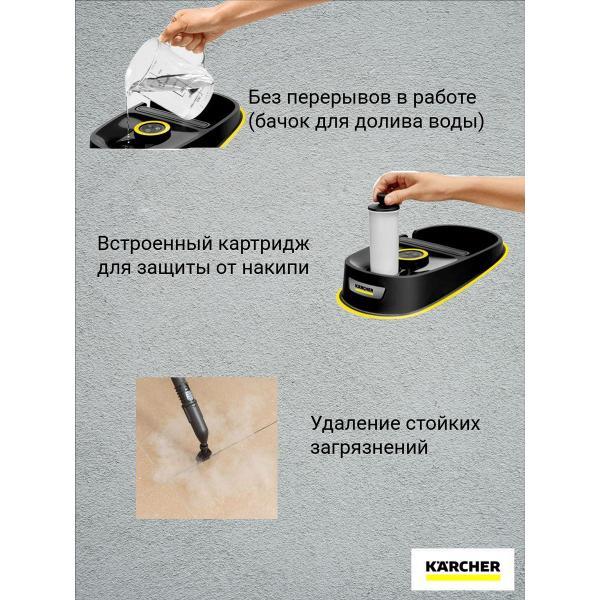 Без перерывов в работе (бачок для долива воды)

Встроенный картридж для защиты от накипи

KÄRCHER

Удаление стойких загрязнений

KÄRCHER