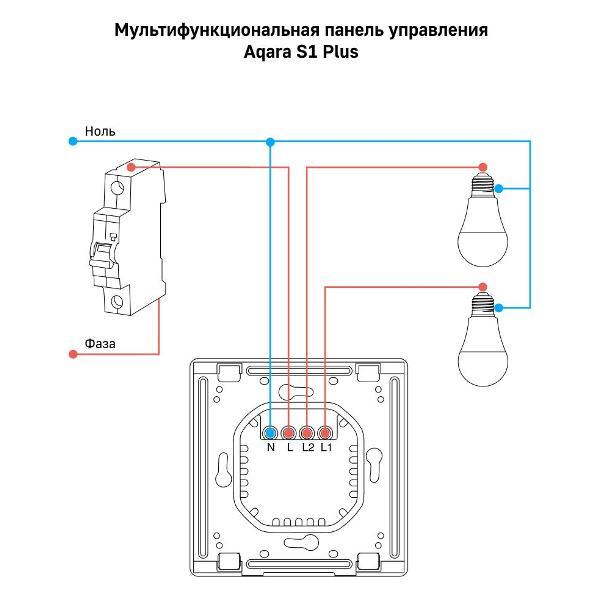 Мультифункциональная панель управления
Aqara S1 Plus

Ноль

Фаза

N L L2 L1