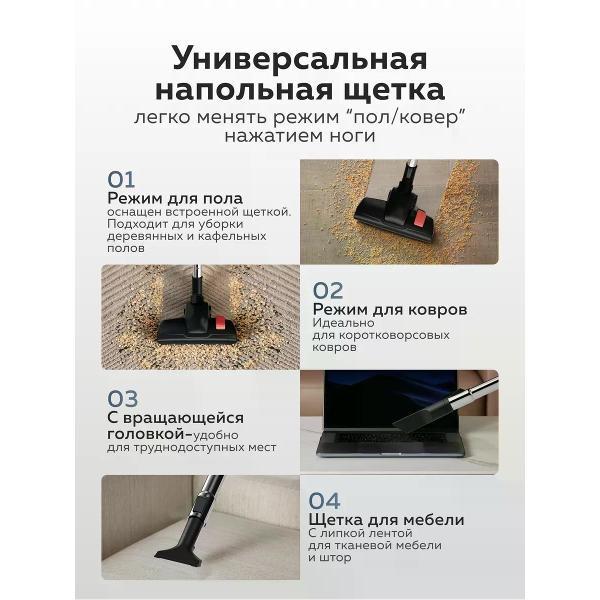 Универсальная напольная щетка
легко менять режим “пол/ковер” нажатием ноги

01
Режим для пола
оснащен встроенной щеткой. Подходит для уборки деревянных и кафельных полов

02
Режим для ковров
Идеально для коротковорсовых ковров

03
С вращающейся головкой-удобно для труднодоступных мест

04
Щетка для мебели
С липкой лентой для тканевой мебели и штор