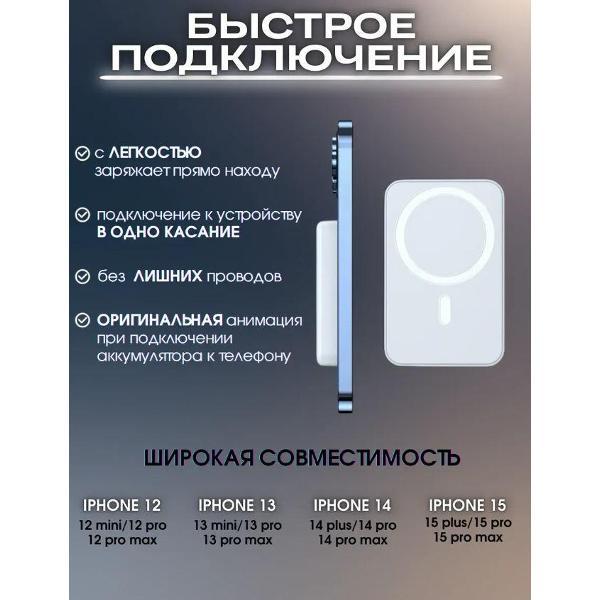 БЫСТРОЕ ПОДКЛЮЧЕНИЕ

с ЛЕГКОСТЬЮ заряжает прямо находу

подключение к устройству В ОДНО КАСАНИЕ

без ЛИШНИХ проводов

ОРИГИНАЛЬНАЯ анимация при подключении аккумулятора к телефону

ШИРОКАЯ СОВМЕСТИМОСТЬ

IPHONE 12
12 mini/12 pro
12 pro max

IPHONE 13
13 mini/13 pro
13 pro max

IPHONE 14
14 plus/14 pro
14 pro max

IPHONE 15
15 plus/15 pro
15 pro max