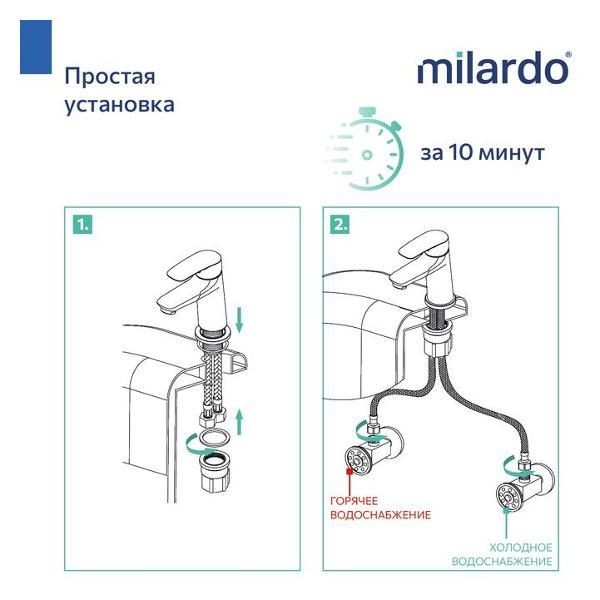 Простая установка

milardo®

за 10 минут

1.

2.

ГОРЯЧЕЕ ВОДОСНАБЖЕНИЕ

ХОЛОДНОЕ ВОДОСНАБЖЕНИЕ