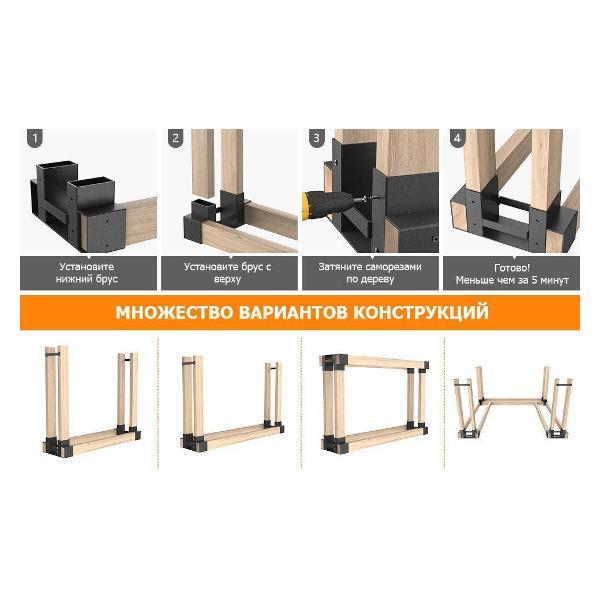 1

Установите нижний брус

2

Установите брус с верху

3

Затяните саморезами по дереву

4

Готово!
Меньше чем за 5 минут

МНОЖЕСТВО ВАРИАНТОВ КОНСТРУКЦИЙ