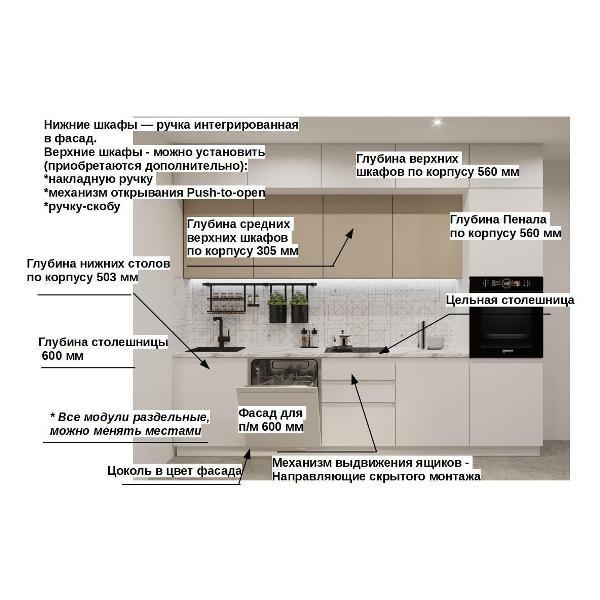 Нижние шкафы — ручка интегрированная в фасад.
Верхние шкафы - можно установить (приобретаются дополнительно):
*накладную ручку
*механизм открывания Push-to-open
*ручку-скобу

Глубина верхних шкафов по корпусу 560 мм

Глубина средних верхних шкафов по корпусу 305 мм

Глубина Пенала по корпусу 560 мм

Глубина нижних столов по корпусу 503 мм

Цельная столешница

Глубина столешницы 600 мм

* Все модули раздельные, можно менять местами

Фасад для п/м 600 мм

Цоколь в цвет фасада

Механизм выдвижения ящиков - Направляющие скрытого монтажа