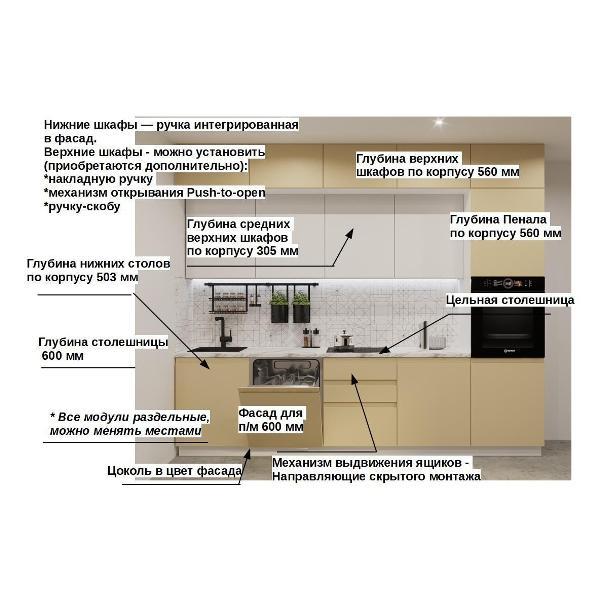 Нижние шкафы — ручка интегрированная в фасад.
Верхние шкафы - можно установить (приобретаются дополнительно):
*накладную ручку
*механизм открывания Push-to-open
*ручку-скобу

Глубина верхних шкафов по корпусу 560 мм

Глубина средних верхних шкафов по корпусу 305 мм

Глубина Пенала по корпусу 560 мм

Глубина нижних столов по корпусу 503 мм

Цельная столешница

Глубина столешницы 600 мм

* Все модули раздельные, можно менять местами

Фасад для п/м 600 мм

Цоколь в цвет фасада

Механизм выдвижения ящиков - Направляющие скрытого монтажа