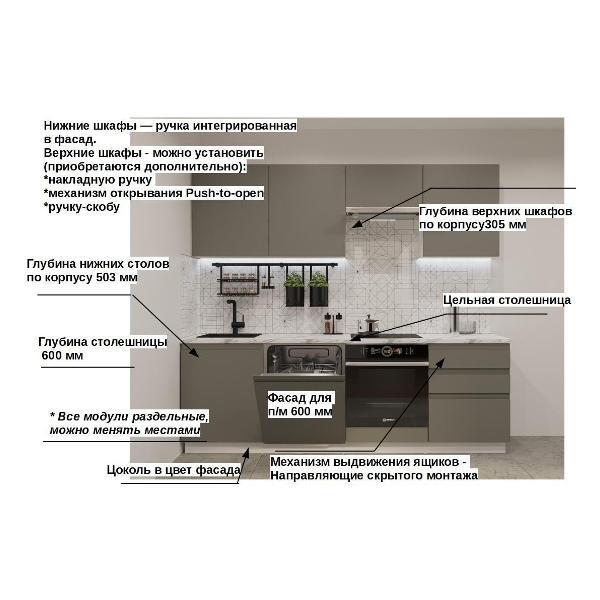 Нижние шкафы — ручка интегрированная в фасад.
Верхние шкафы - можно установить (приобретаются дополнительно):
*накладную ручку
*механизм открывания Push-to-open
*ручку-скобу

Глубина верхних шкафов по корпусу305 мм

Глубина нижних столов по корпусу 503 мм

Цельная столешница

Глубина столешницы 600 мм

Фасад для п/м 600 мм

* Все модули раздельные, можно менять местами

Цоколь в цвет фасада

Механизм выдвижения ящиков - Направляющие скрытого монтажа