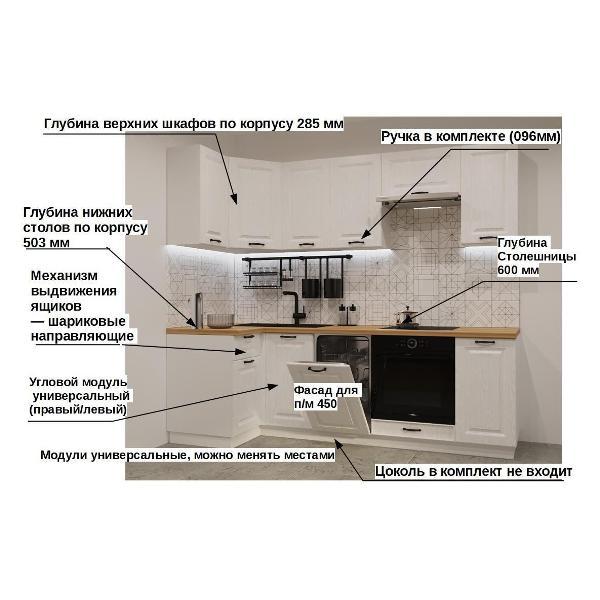 Глубина верхних шкафов по корпусу 285 мм

Ручка в комплекте (096мм)

Глубина нижних столов по корпусу 503 мм

Глубина Столешницы 600 мм

Механизм выдвижения ящиков — шариковые направляющие

Угловой модуль универсальный (правый/левый)

Фасад для п/м 450

Модули универсальные, можно менять местами

Цоколь в комплект не входит