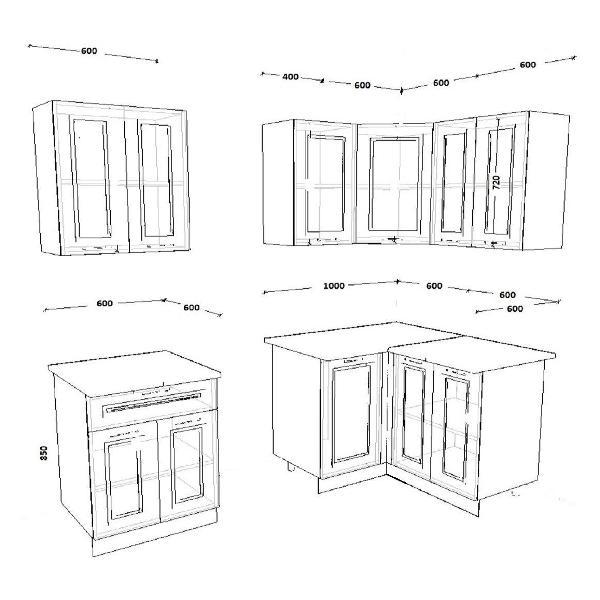 600

400 600 600 600

720

600 600

1000 600 600 600

850