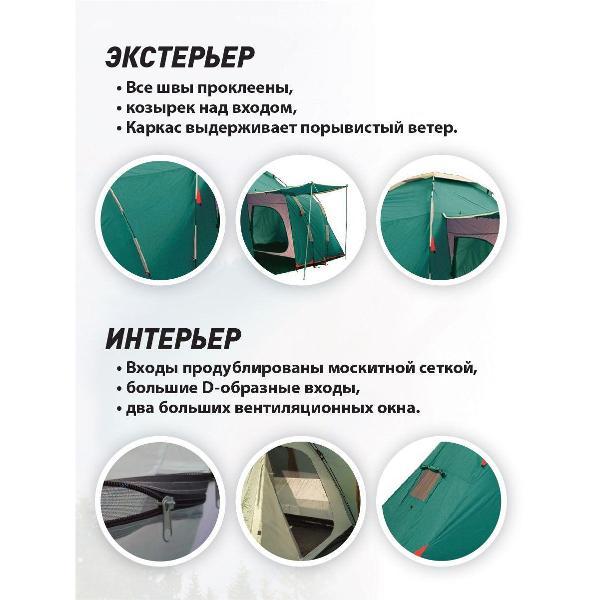 ЭКСТЕРЬЕР

• Все швы проклеены,
• козырек над входом,
• Каркас выдерживает порывистый ветер.

ИНТЕРЬЕР

• Входы продублированы москитной сеткой,
• большие D-образные входы,
• два больших вентиляционных окна.