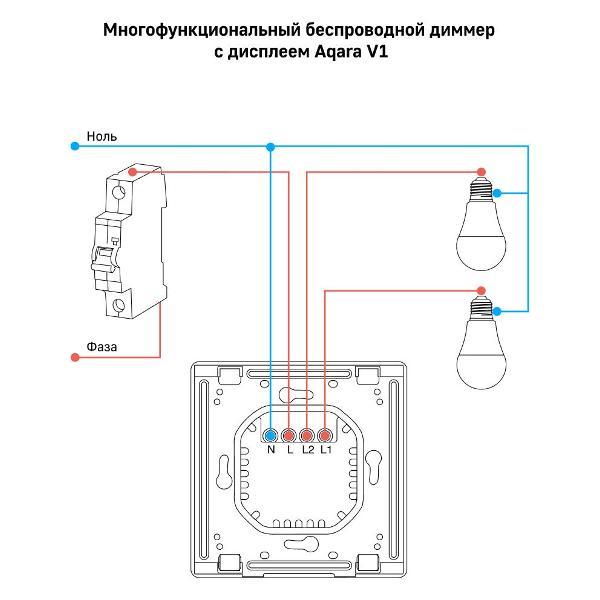 Многофункциональный беспроводной диммер с дисплеем Aqara V1

Ноль

Фаза

N L L2 L1